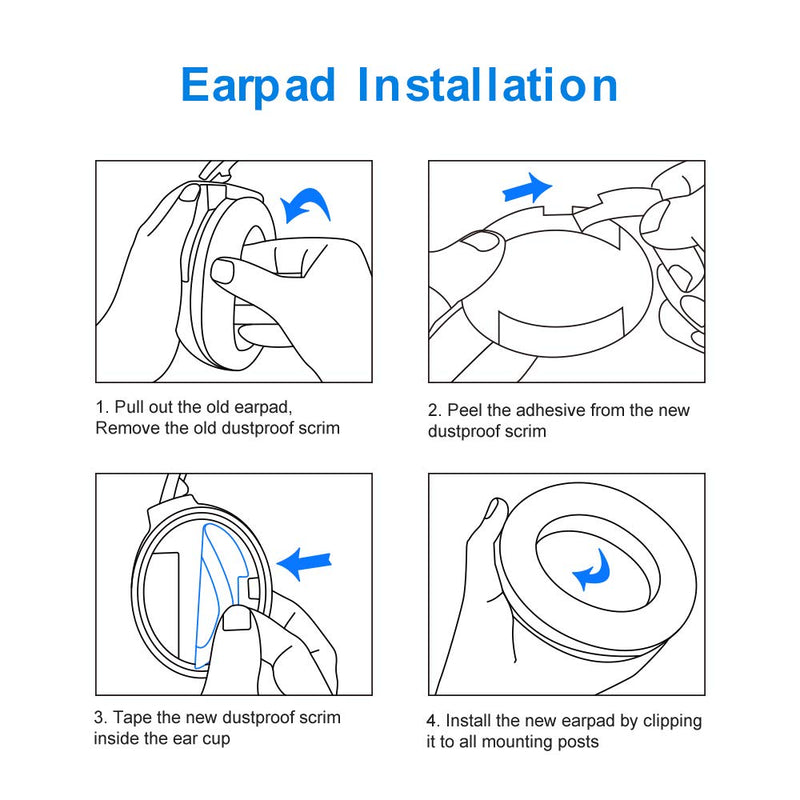 Earpad Installation

1. Pull out the old earpad,
Remove the old dustproof scrim

2. Peel the adhesive from the new dustproof scrim

3. Tape the new dustproof scrim inside the ear cup

4. Install the new earpad by clipping it to all mounting posts