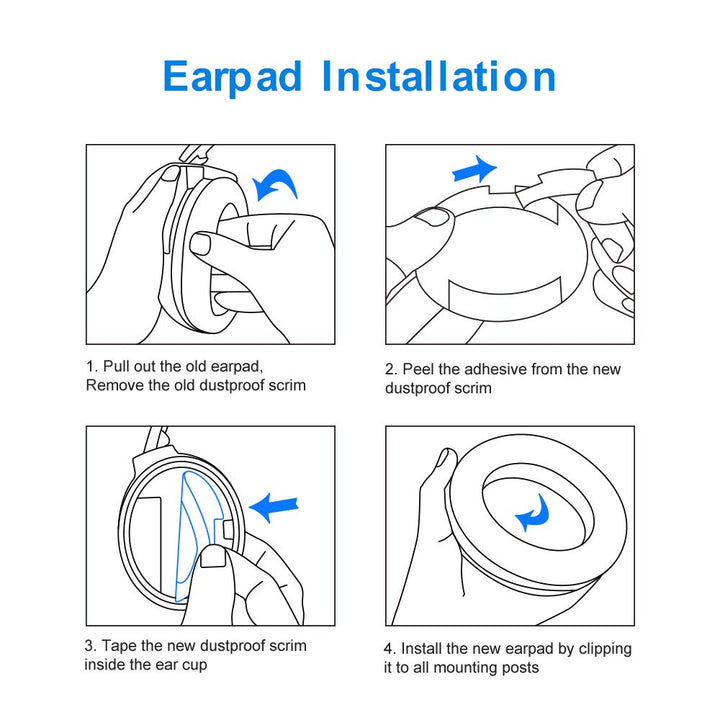 Earpad Installation

1. Pull out the old earpad,
Remove the old dustproof scrim

2. Peel the adhesive from the new dustproof scrim

3. Tape the new dustproof scrim inside the ear cup

4. Install the new earpad by clipping it to all mounting posts