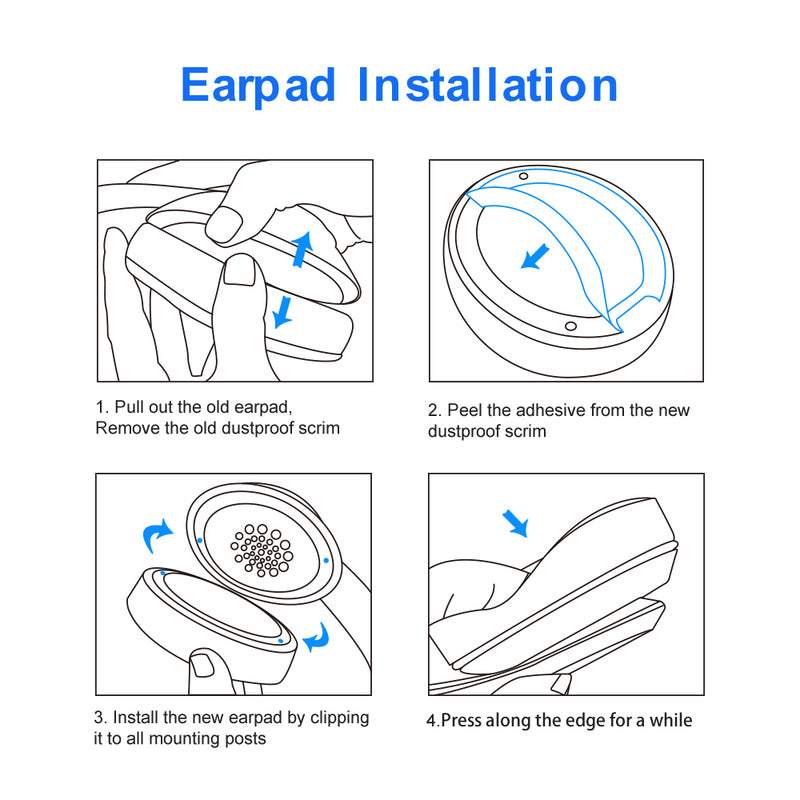 Earpad Installation

1. Pull out the old earpad, Remove the old dustproof scrim

2. Peel the adhesive from the new dustproof scrim

3. Install the new earpad by clipping it to all mounting posts

4.Press along the edge for a while